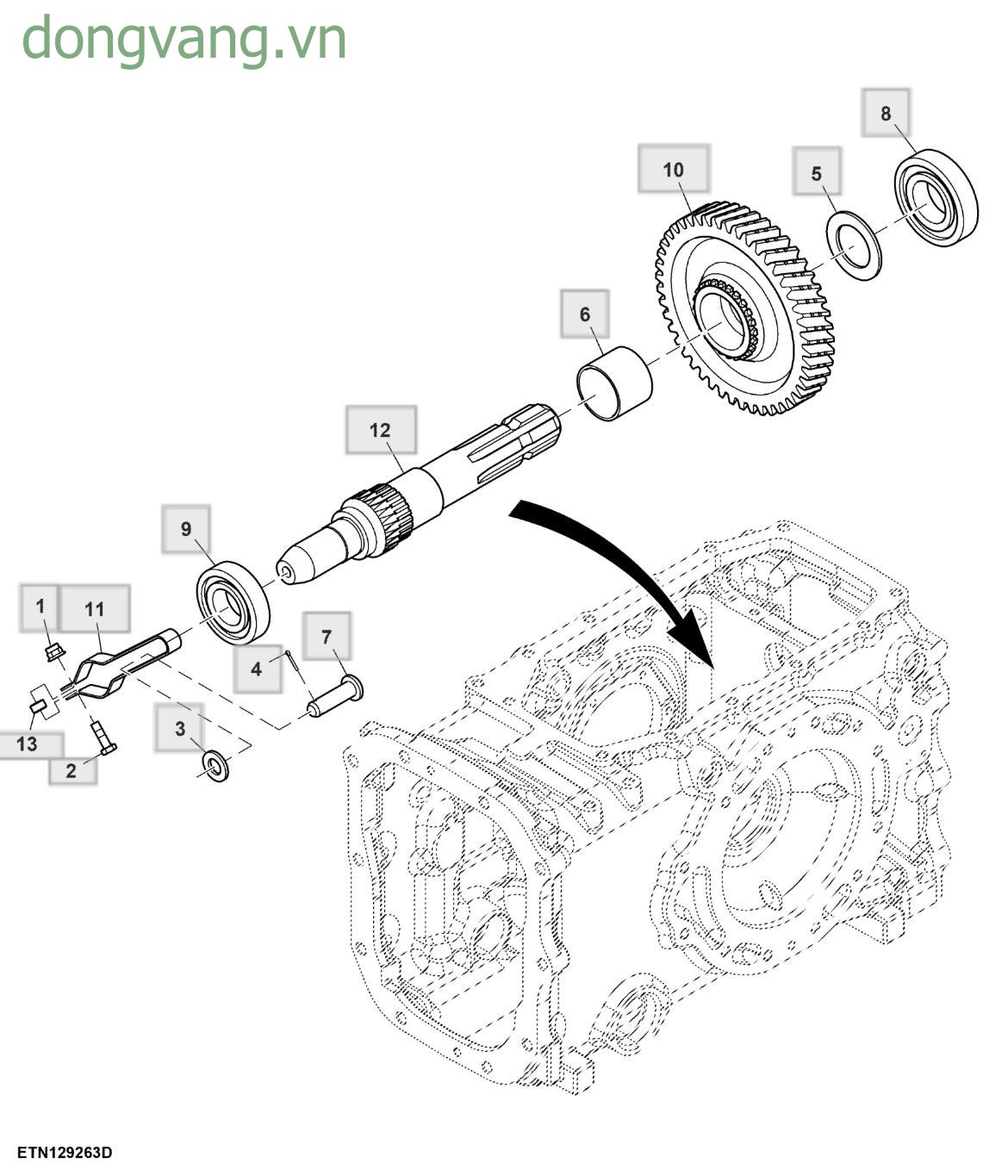 dongvang.vn

8
10
5
6
12
9
1
11
7
4
3
13
2

ETN129263D